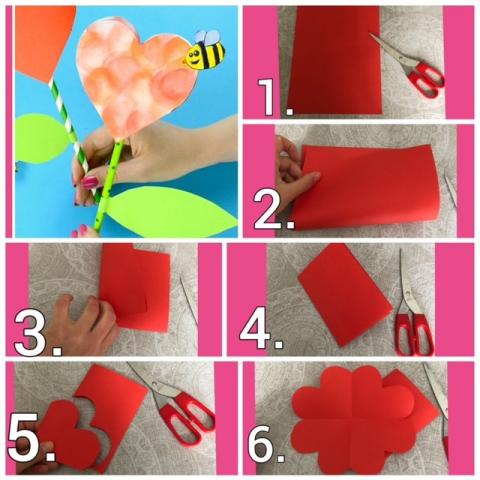 1.

2.

3.

4.

5.

6.